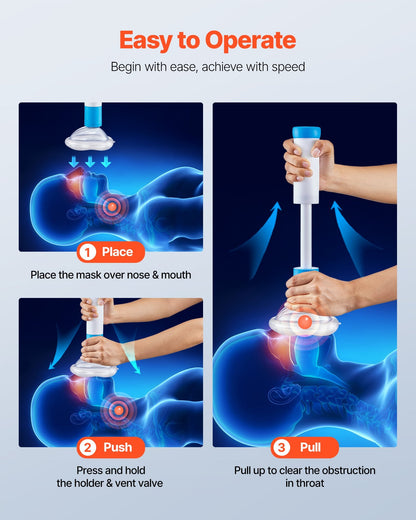 Easy to Operate

Begin with ease, achieve with speed

1 Place

Place the mask over nose & mouth

2 Push

Press and hold the holder & vent valve

3 Pull

Pull up to clear the obstruction in throat