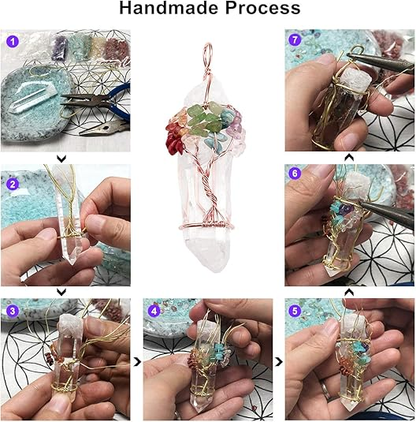 Handmade Process

1

2

3

4

5

6

7